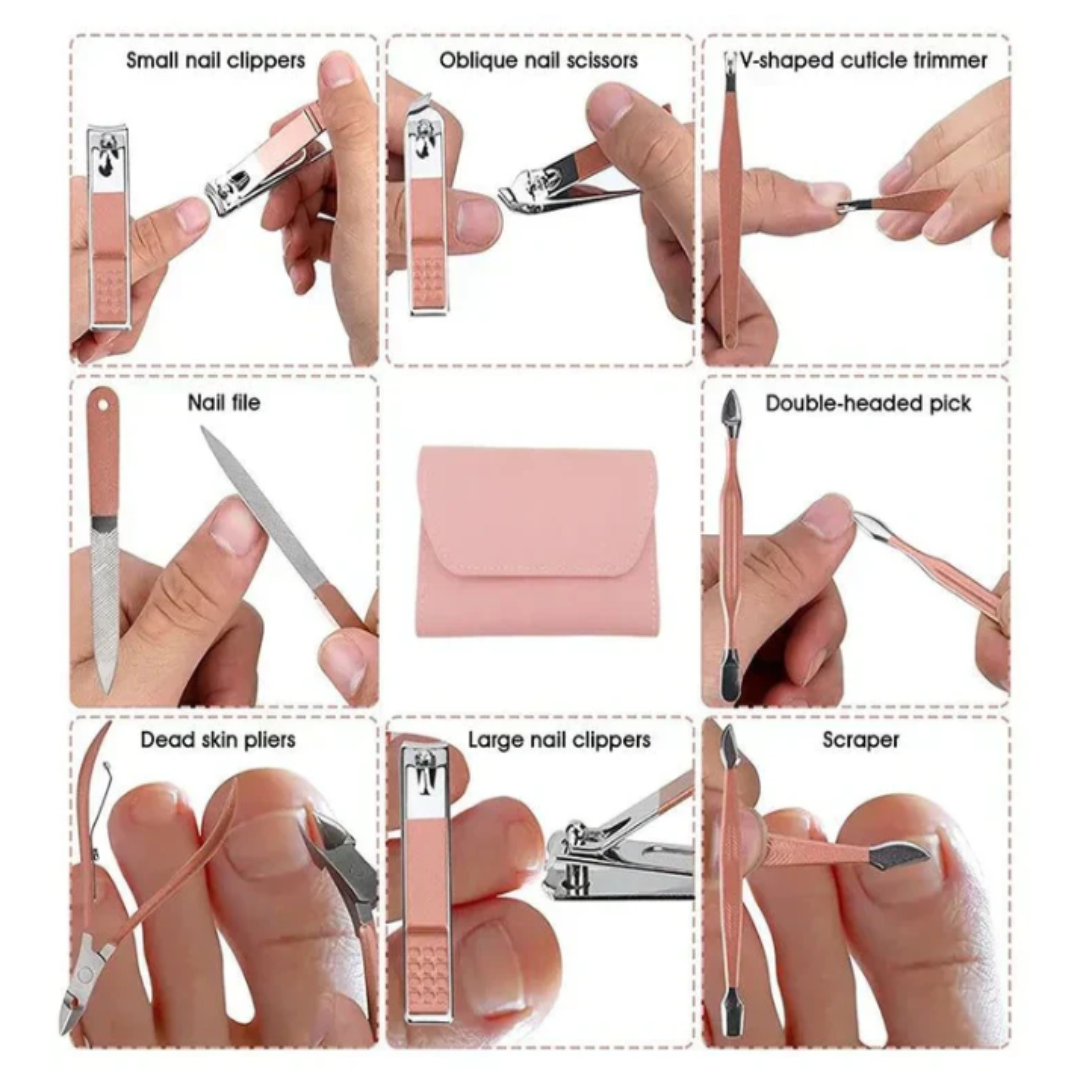 Small nail clippers

Oblique nail scissors

V-shaped cuticle trimmer

Nail file

Double-headed pick

Dead skin pliers

Large nail clippers

Scraper